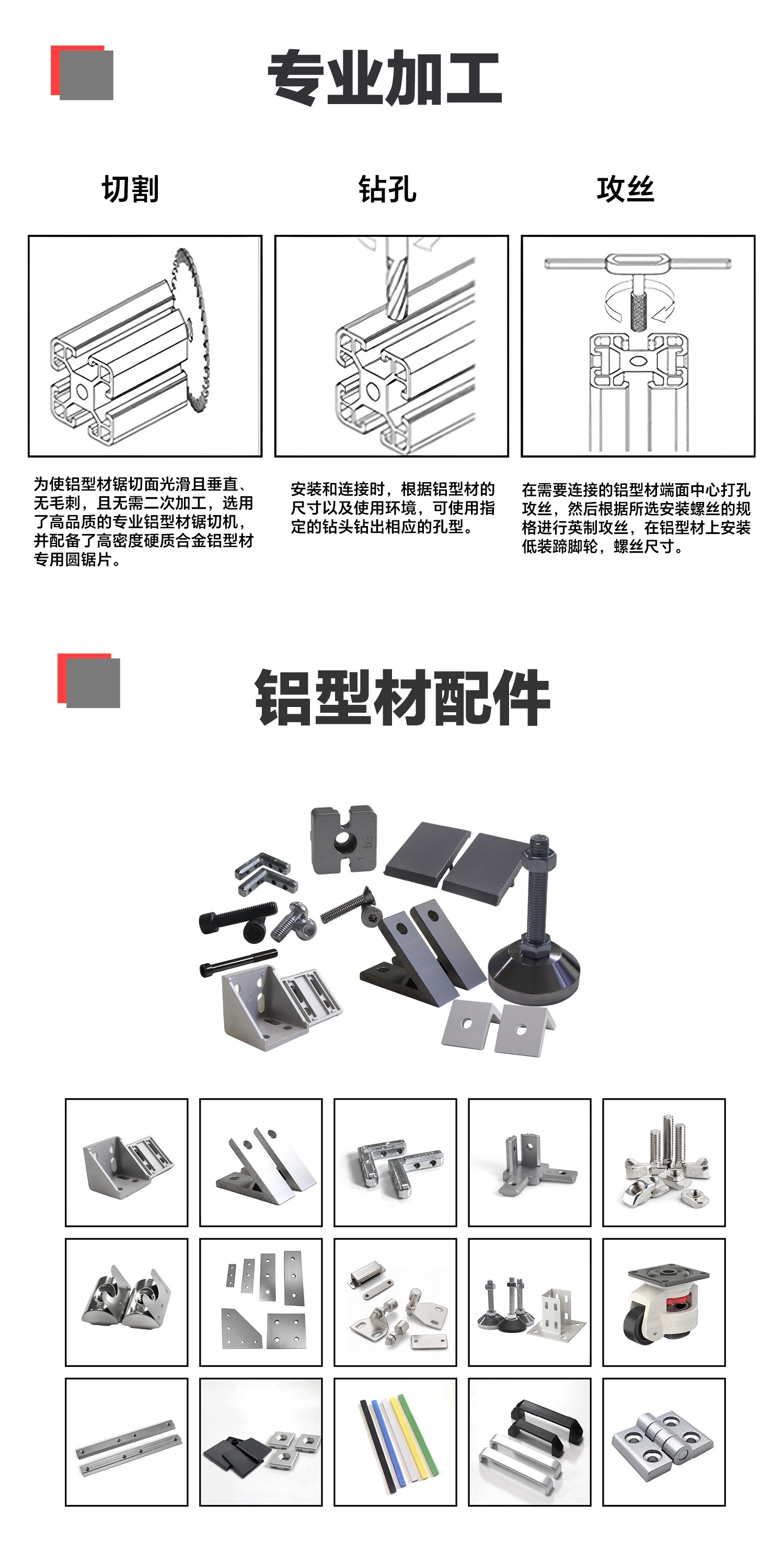 专业加工

切割

钻孔

攻丝

为使铝型材锯切面光滑且垂直、无毛刺，且无需二次加工，选用了高品质的专业铝型材锯切机，并配备了高密度硬质合金铝型材专用圆锯片。

安装和连接时，根据铝型材的尺寸以及使用环境，可使用指定的钻头钻出相应的孔型。

在需要连接的铝型材端面中心打孔攻丝，然后根据所选安装螺丝的规格进行英制攻丝，在铝型材上安装低装蹄脚轮，螺丝尺寸。

铝型材配件